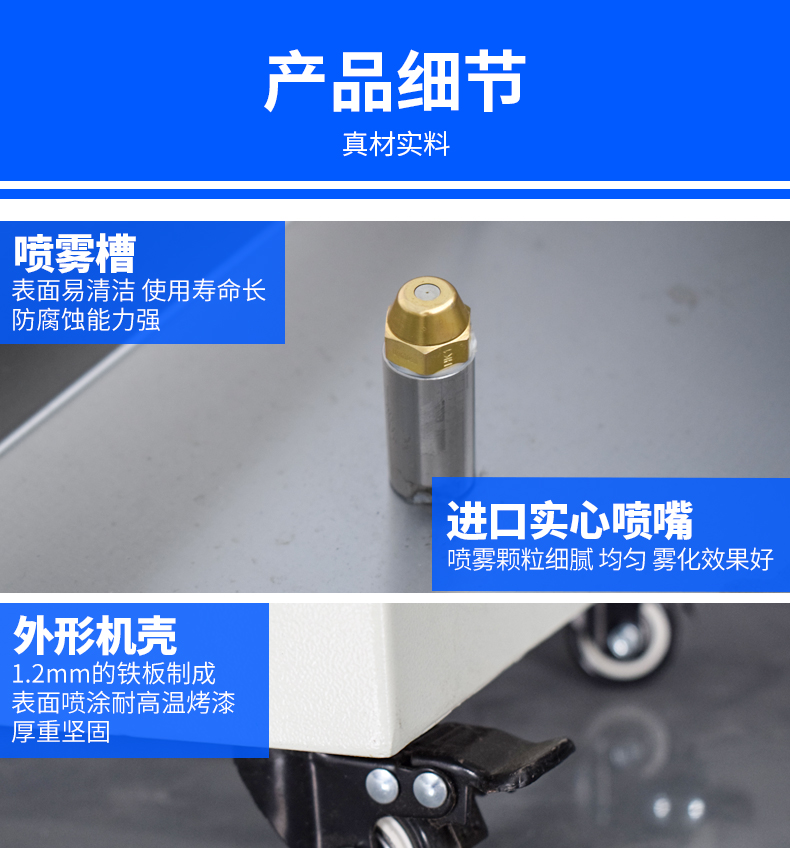 产品细节
真材实料

喷雾槽
表面易清洁 使用寿命长
防腐蚀能力强

进口实心喷嘴
喷雾颗粒细腻 均匀 雾化效果好

外形机壳
1.2mm的铁板制成
表面喷涂耐高温烤漆
厚重坚固