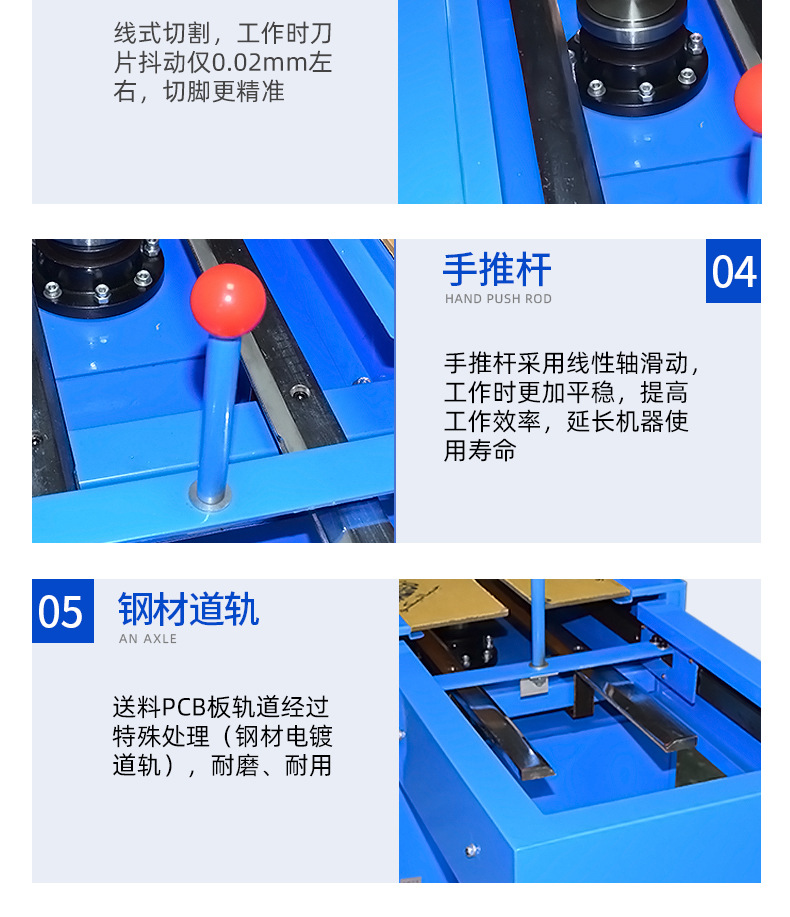 线式切割，工作时刀片抖动仅0.02mm左右，切脚更精准

手推杆
HAND PUSH ROD

04

手推杆采用线性轴滑动，工作时更加平稳，提高工作效率，延长机器使用寿命

05

钢材道轨
AN AXLE

送料PCB板轨道经过特殊处理（钢材电镀道轨），耐磨、耐用