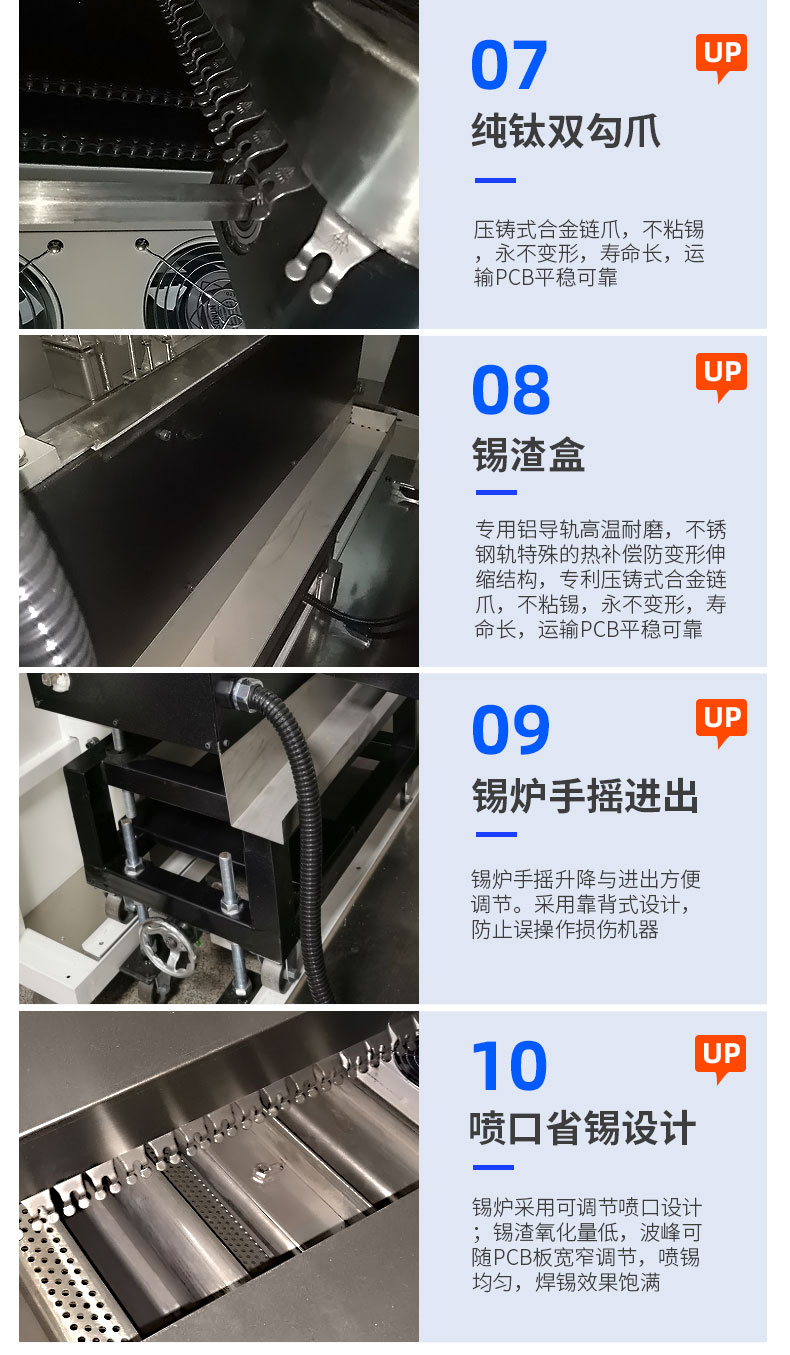 07

UP

纯钛双勾爪

压铸式合金链爪，不粘锡，永不变形，寿命长，运输PCB平稳可靠

08

UP

锡渣盒

专用铝导轨高温耐磨，不锈钢轨特殊的热补偿防变形伸缩结构，专利压铸式合金链爪，不粘锡，永不变形，寿命长，运输PCB平稳可靠

09

UP

锡炉手摇进出

锡炉手摇升降与进出方便调节。采用靠背式设计，防止误操作损伤机器

10

UP

喷口省锡设计

锡炉采用可调节喷口设计；锡渣氧化量低，波峰可随PCB板宽窄调节，喷锡均匀，焊锡效果饱满